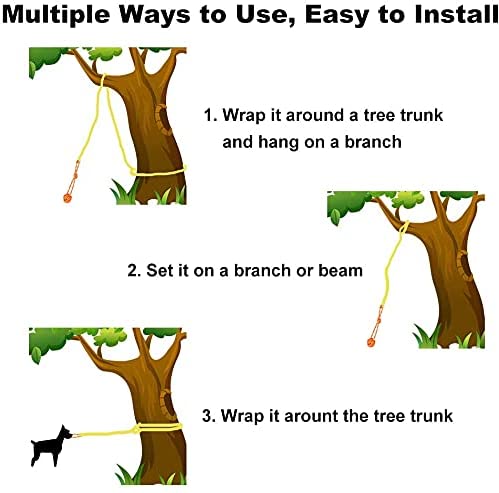 Multiple Ways to Use, Easy to Install

1. Wrap it around a tree trunk and hang on a branch

2. Set it on a branch or beam

3. Wrap it arount the tree trunk