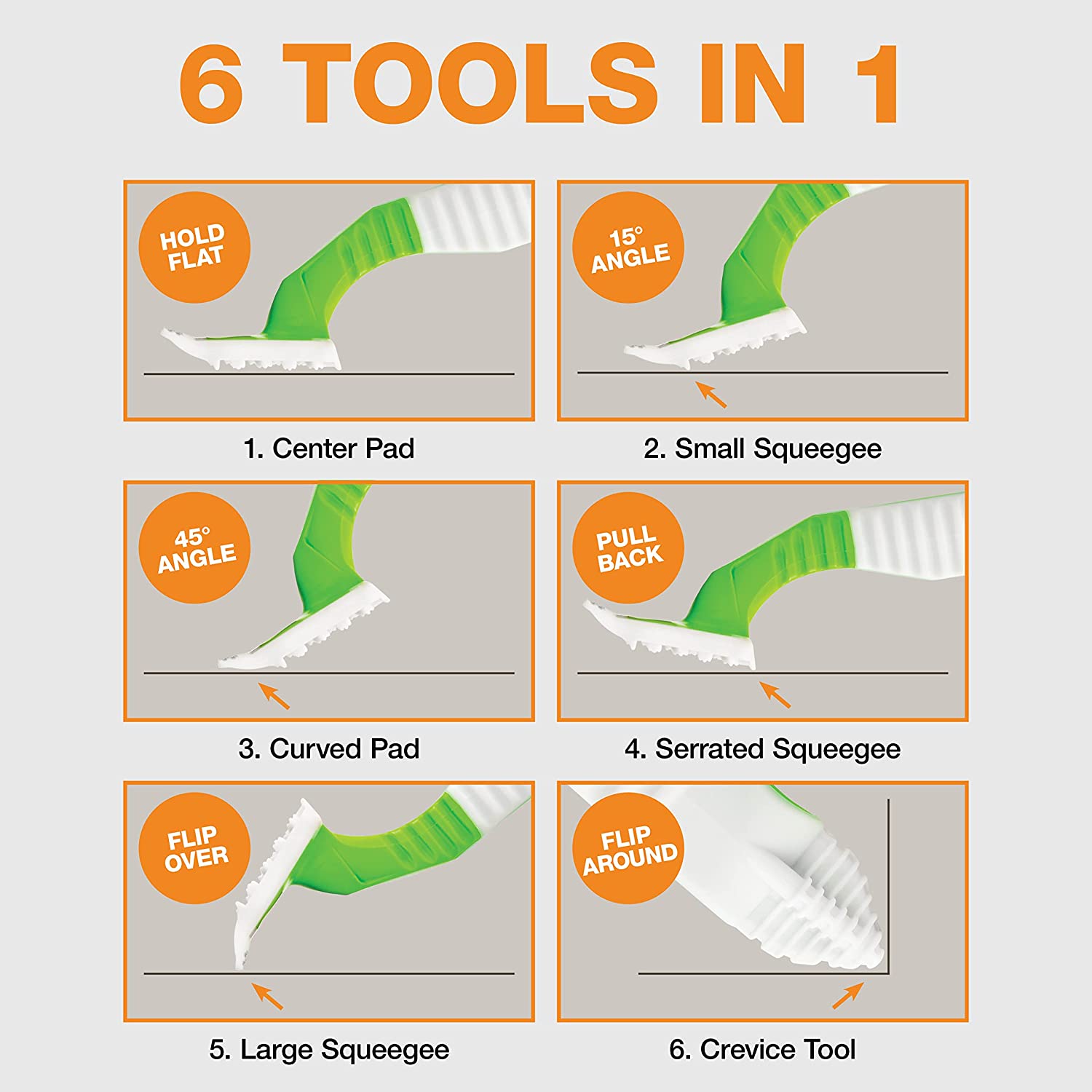 6 TOOLS IN 1

HOLD FLAT

1. Center Pad

15° ANGLE

2. Small Squeegee

45° ANGLE

3. Curved Pad

PULL BACK

4. Serrated Squeegee

FLIP OVER

5. Large Squeegee

FLIP AROUND

6. Crevice Tool