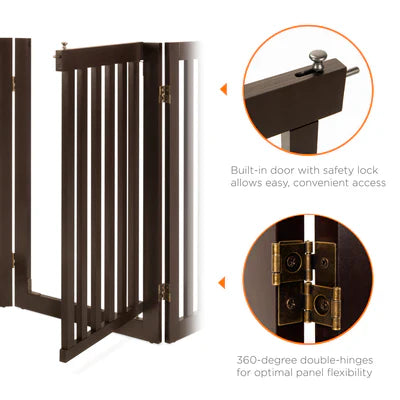 Built-in door with safety lock allows easy, convenient access

360-degree double-hinges for optimal panel flexibility