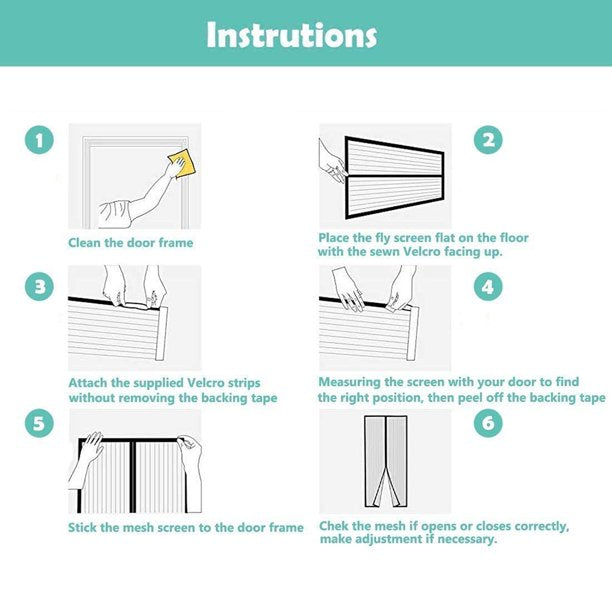 Instrutions

1

Clean the door frame

2

Place the fly screen flat on the floor with the sewn Velcro facing up.

3

Attach the supplied Velcro strips without removing the backing tape

4

Measuring the screen with your door to find the right position, then peel off the backing tape

5

Stick the mesh screen to the door frame

6

Chek the mesh if opens or closes correctly, make adjustment if necessary.