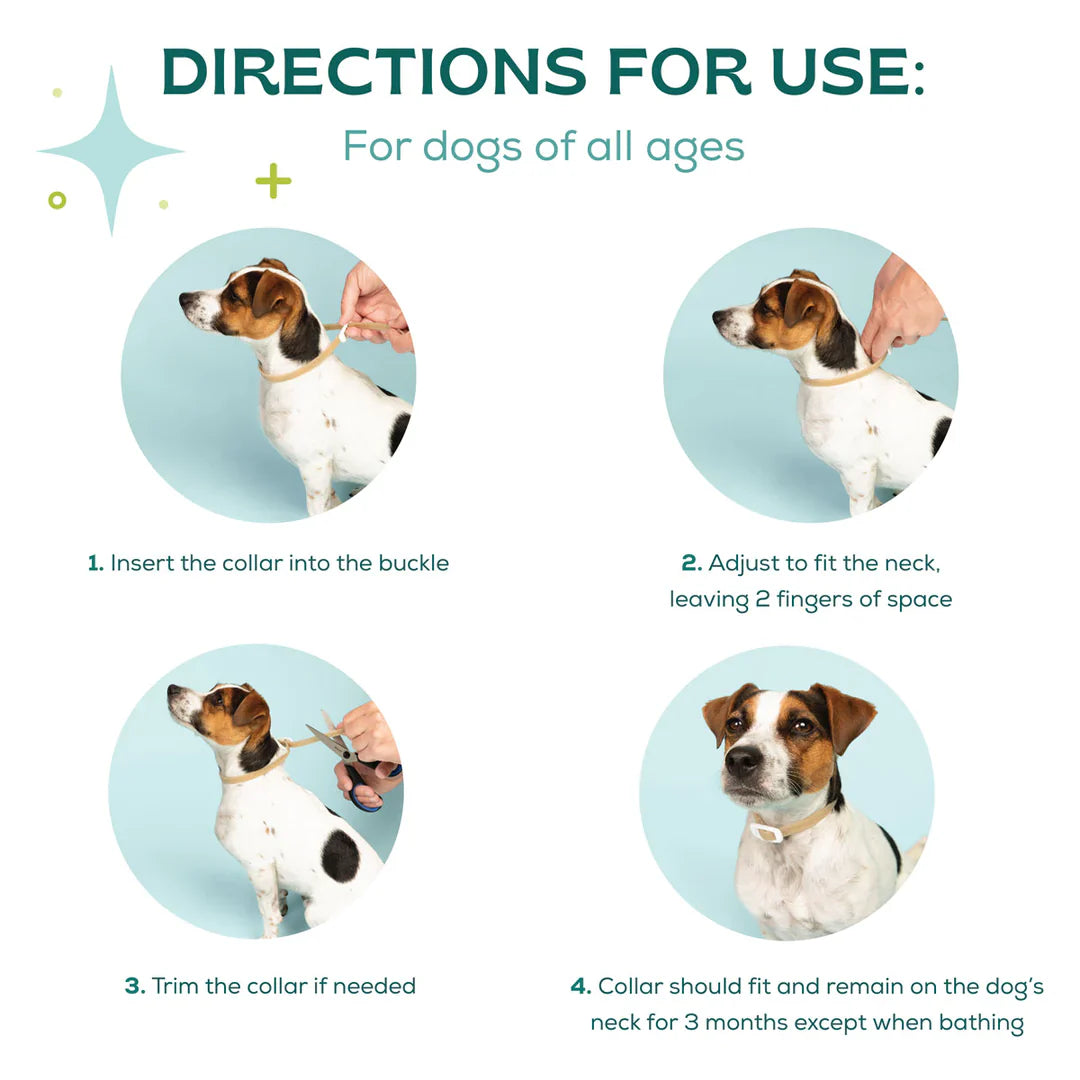 DIRECTIONS FOR USE:

For dogs of all ages

1. Insert the collar into the buckle

2. Adjust to fit the neck, leaving 2 fingers of space

3. Trim the collar if needed

4. Collar should fit and remain on the dog's neck for 3 months except when bathing